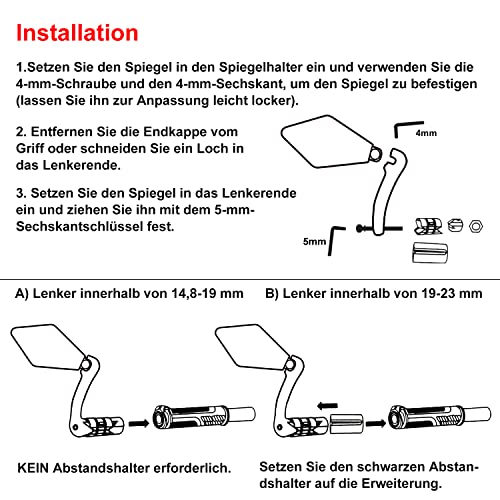 Installation

1.Setzen Sie den Spiegel in den Spiegelhalter ein und verwenden Sie die 4-mm-Schraube und den 4-mm-Sechskant, um den Spiegel zu befestigen (lassen Sie ihn zur Anpassung leicht locker).

2. Entfernen Sie die Endkappe vom Griff oder schneiden Sie ein Loch in das Lenkerende.

3. Setzen Sie den Spiegel in das Lenkerende ein und ziehen Sie ihn mit dem 5-mm-Sechskantschlüssel fest.

4mm

5mm

A) Lenker innerhalb von 14,8-19 mm

B) Lenker innerhalb von 19-23 mm

KEIN Abstandshalter erforderlich.

Setzen Sie den schwarzen Abstandshalter auf die Erweiterung.