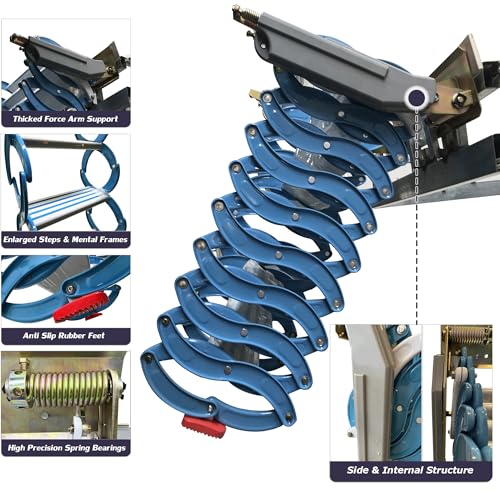 Thicked Force Arm Support

Enlarged Steps & Mental Frames

Anti Slip Rubber Feet

High Precision Spring Bearings

Side & Internal Structure