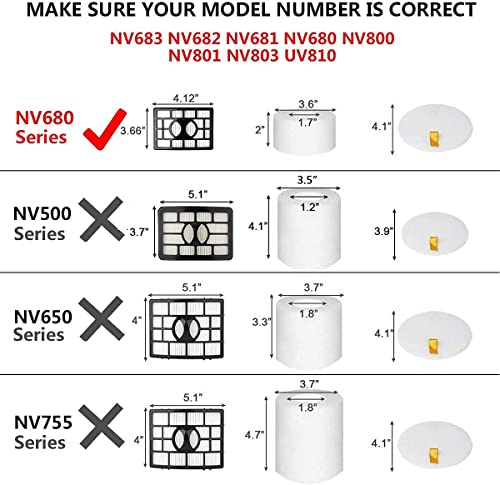 MAKE SURE YOUR MODEL NUMBER IS CORRECT

NV683 NV682 NV681 NV680 NV800
NV801 NV803 UV810

NV680 Series

4.12"
3.66"
3.6"
1.7"
2"
4.1"

NV500 Series

5.1"
3.7"
3.5"
1.2"
4.1"
3.9"

NV650 Series

5.1"
4"
3.7"
1.8"
3.3"
4.1"

NV755 Series

5.1"
4"
3.7"
1.8"
4.7"
4.1"