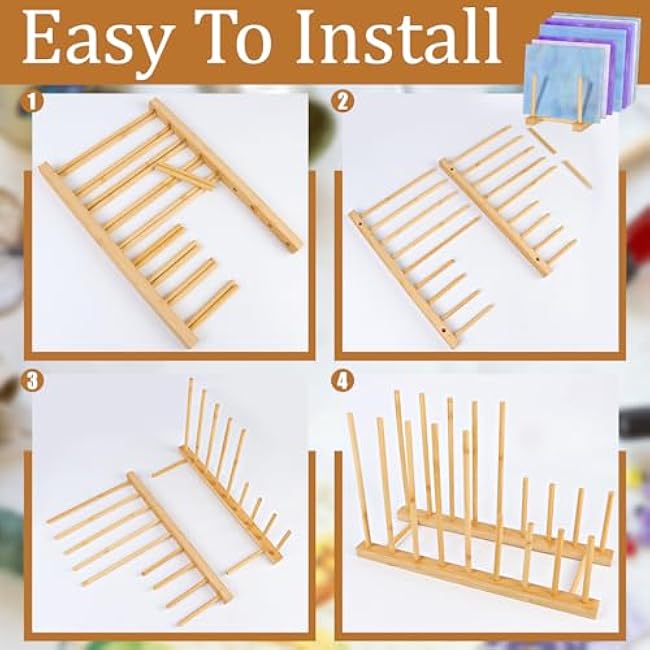 Easy To Install

1

2

3

4