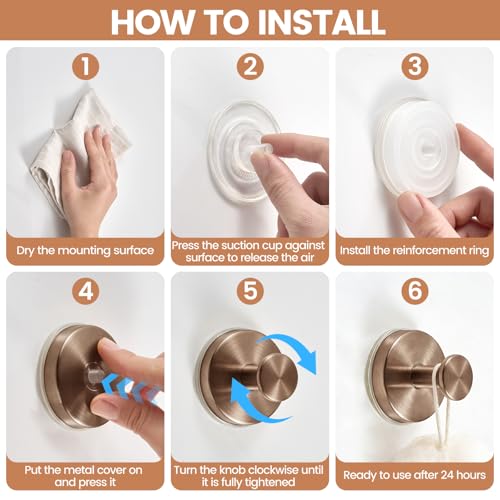 HOW TO INSTALL

1

Dry the mounting surface

2

Press the suction cup against surface to release the air

3

Install the reinforcement ring

4

Put the metal cover on and press it

5

Turn the knob clockwise until it is fully tightened

6

Ready to use after 24 hours