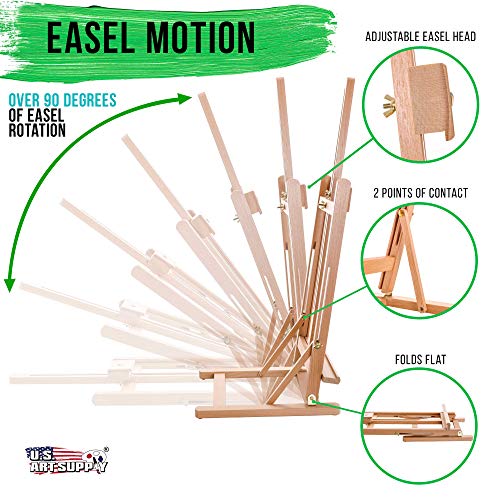 EASEL MOTION

OVER 90 DEGREES OF EASEL ROTATION

ADJUSTABLE EASEL HEAD

2 POINTS OF CONTACT

FOLDS FLAT

U.S. ART SUPPLY®