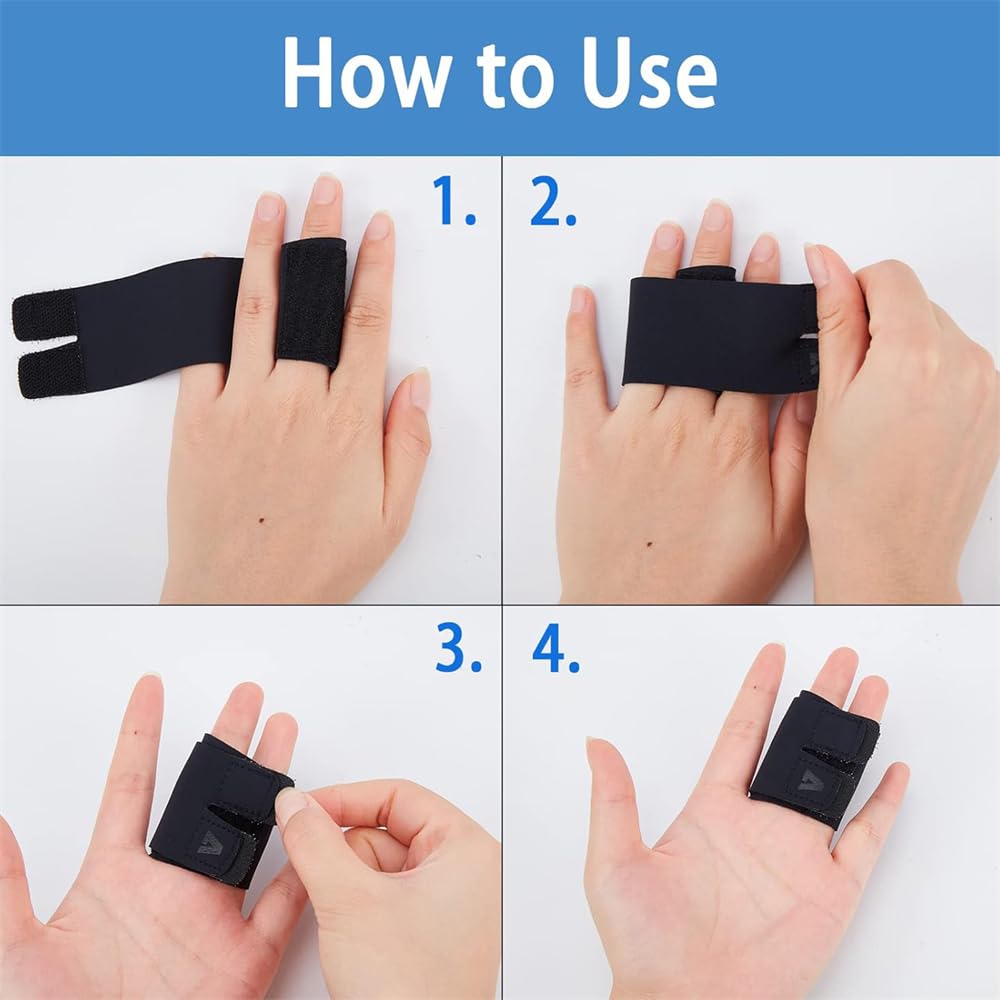 How to Use

1.

2.

3.

4.