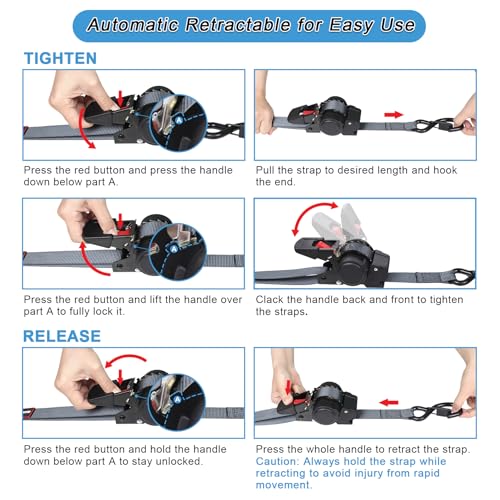 Automatic Retractable for Easy Use

TIGHTEN

A

Press the red button and press the handle down below part A.

Pull the strap to desired length and hook the end.

A

Press the red button and lift the handle over part A to fully lock it.

Clack the handle back and front to tighten the straps.

RELEASE

A

Press the red button and hold the handle down below part A to stay unlocked.

Press the whole handle to retract the strap.
Caution: Always hold the strap while retracting to avoid injury from rapid movement.