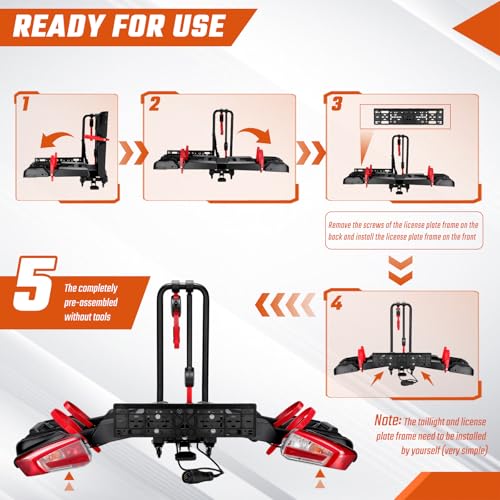 READY FOR USE

1

2

3

Remove the screws of the license plate frame on the back and install the license plate frame on the front

4

5

The completely pre-assembled without tools

Note: The taillight and license plate frame need to be installed by yourself (very simple)