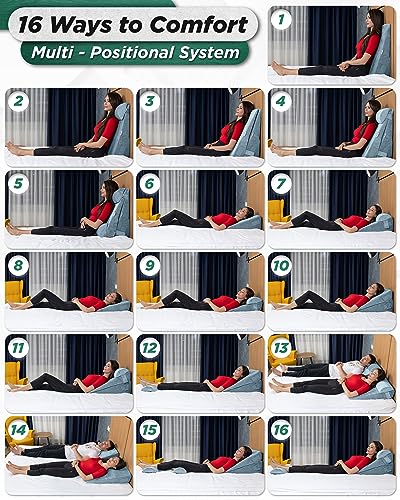 16 Ways to Comfort
Multi - Positional System

1
2
3
4
5
6
7
8
9
10
11
12
13
14
15
16