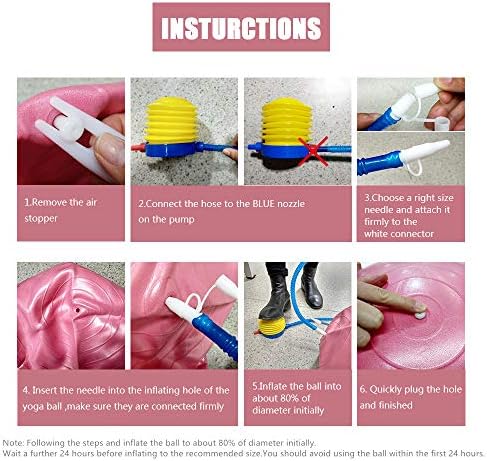 INSTURCTIONS

1.Remove the air stopper

2.Connect the hose to the BLUE nozzle on the pump

3.Choose a right size needle and attach it firmly to the white connector

4. Insert the needle into the inflating hole of the yoga ball ,make sure they are connected firmly

5.Inflate the ball into about 80% of diameter initially

6. Quickly plug the hole and finished

Note: Following the steps and inflate the ball to about 80% of diameter initially.
Wait a further 24 hours before inflating to the recommended size.You should avoid using the ball within the first 24 hours.