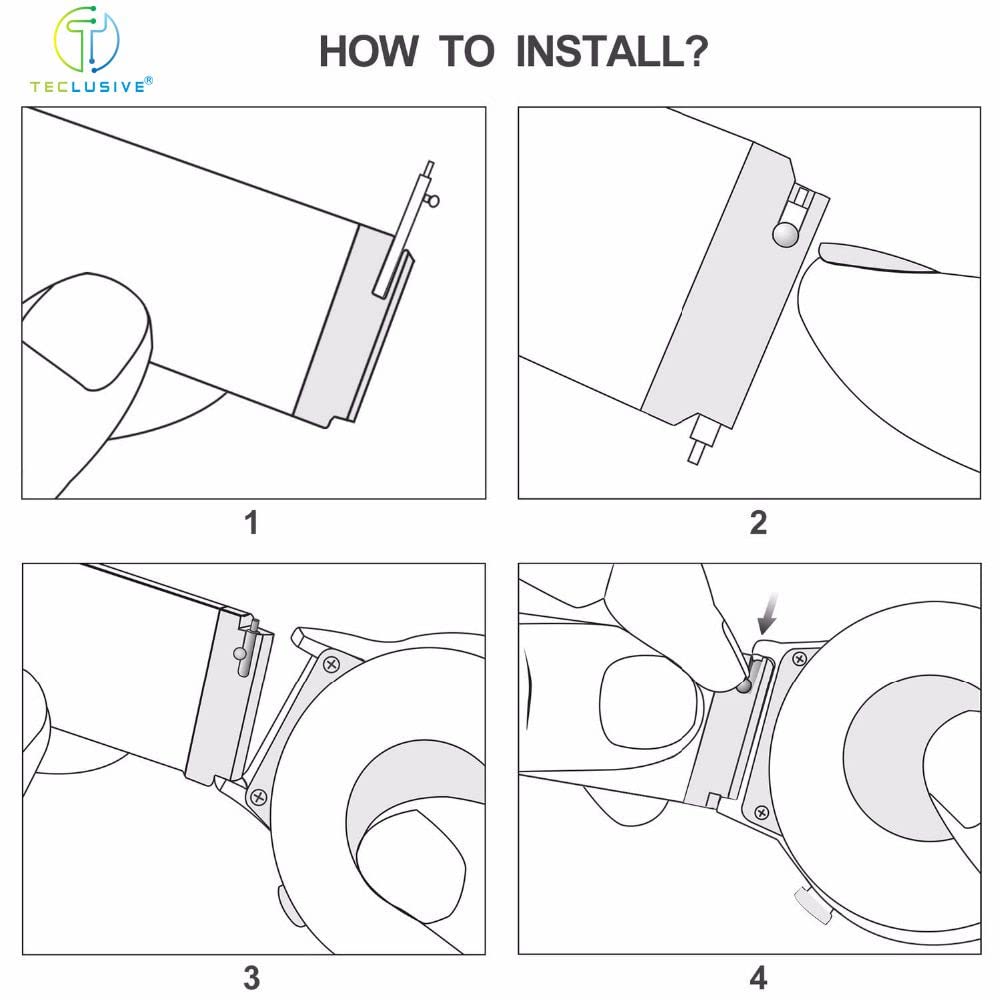 TECLUSIVE®

HOW TO INSTALL?

1

2

3

4