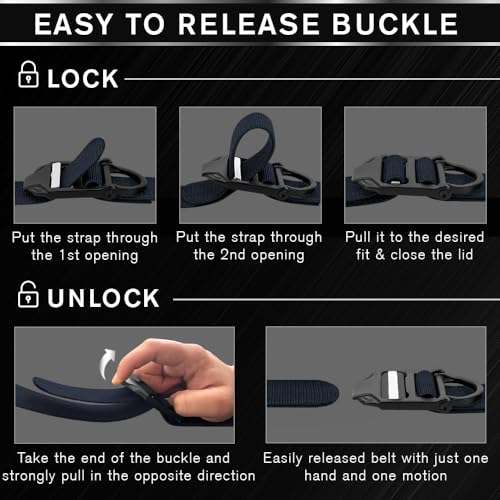 EASY TO RELEASE BUCKLE

LOCK

Put the strap through the 1st opening

Put the strap through the 2nd opening

Pull it to the desired fit & close the lid

UNLOCK

Take the end of the buckle and strongly pull in the opposite direction

Easily released belt with just one hand and one motion