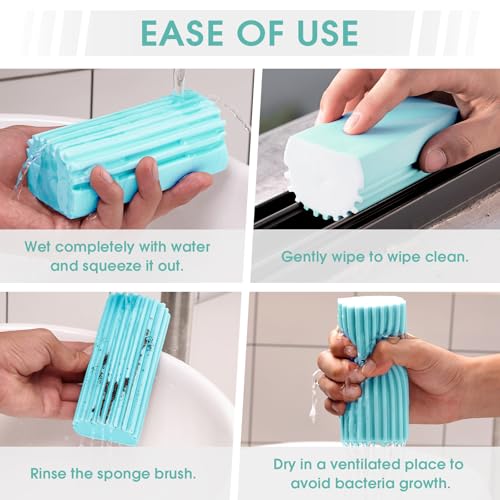 EASE OF USE

Wet completely with water and squeeze it out.

Gently wipe to wipe clean.

Rinse the sponge brush.

Dry in a ventilated place to avoid bacteria growth.