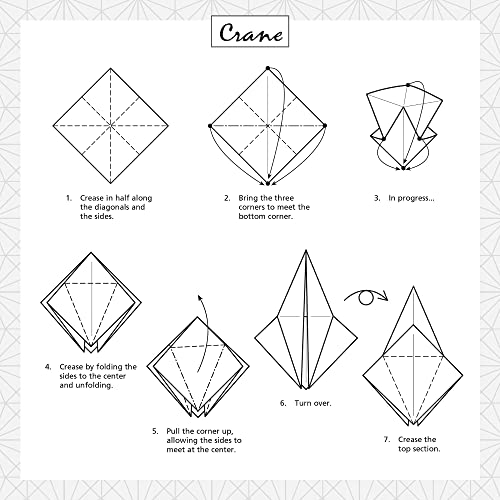 Crane

1. Crease in half along the diagonals and the sides.

2. Bring the three corners to meet the bottom corner.

3. In progress...

4. Crease by folding the sides to the center and unfolding.

5. Pull the corner up, allowing the sides to meet at the center.

6. Turn over.

7. Crease the top section.