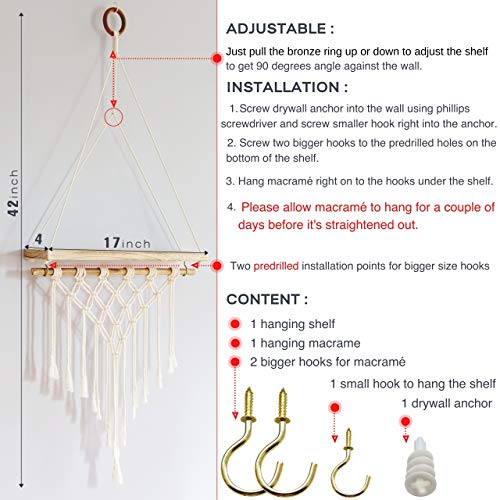 42inch

4

17inch

ADJUSTABLE :

Just pull the bronze ring up or down to adjust the shelf to get 90 degrees angle against the wall.

INSTALLATION :

1. Screw drywall anchor into the wall using phillips screwdriver and screw smaller hook right into the anchor.

2. Screw two bigger hooks to the predrilled holes on the bottom of the shelf.

3. Hang macramé right on to the hooks under the shelf.

4. Please allow macramé to hang for a couple of days before it's straightened out.

Two predrilled installation points for bigger size hooks

CONTENT :

1 hanging shelf

1 hanging macrame

2 bigger hooks for macramé

1 small hook to hang the shelf

1 drywall anchor