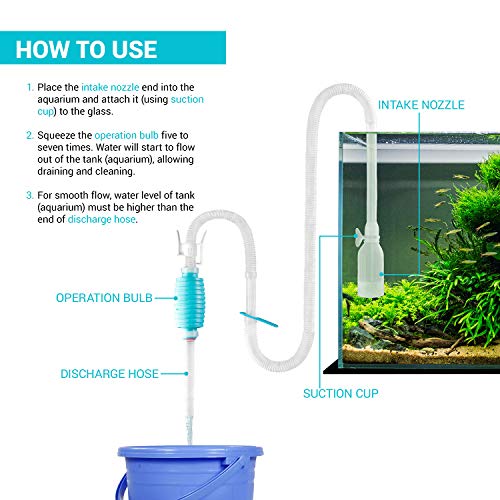 HOW TO USE

1. Place the intake nozzle end into the aquarium and attach it (using suction cup) to the glass.

2. Squeeze the operation bulb five to seven times. Water will start to flow out of the tank (aquarium), allowing draining and cleaning.

3. For smooth flow, water level of tank (aquarium) must be higher than the end of discharge hose.

INTAKE NOZZLE

OPERATION BULB

DISCHARGE HOSE

SUCTION CUP