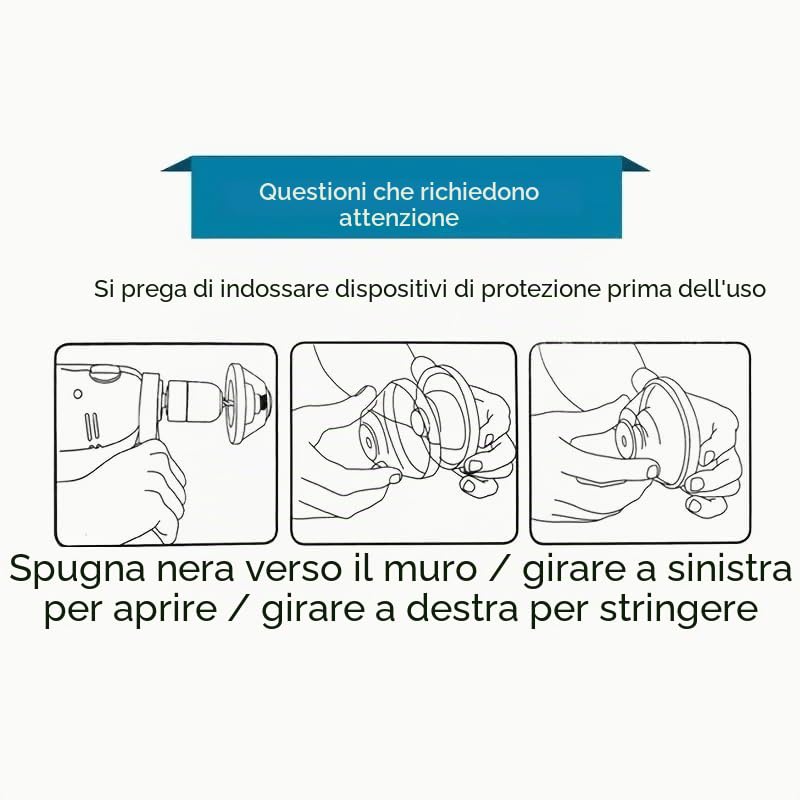 Questioni che richiedono attenzione

Si prega di indossare dispositivi di protezione prima dell'uso

Spugna nera verso il muro / girare a sinistra per aprire / girare a destra per stringere