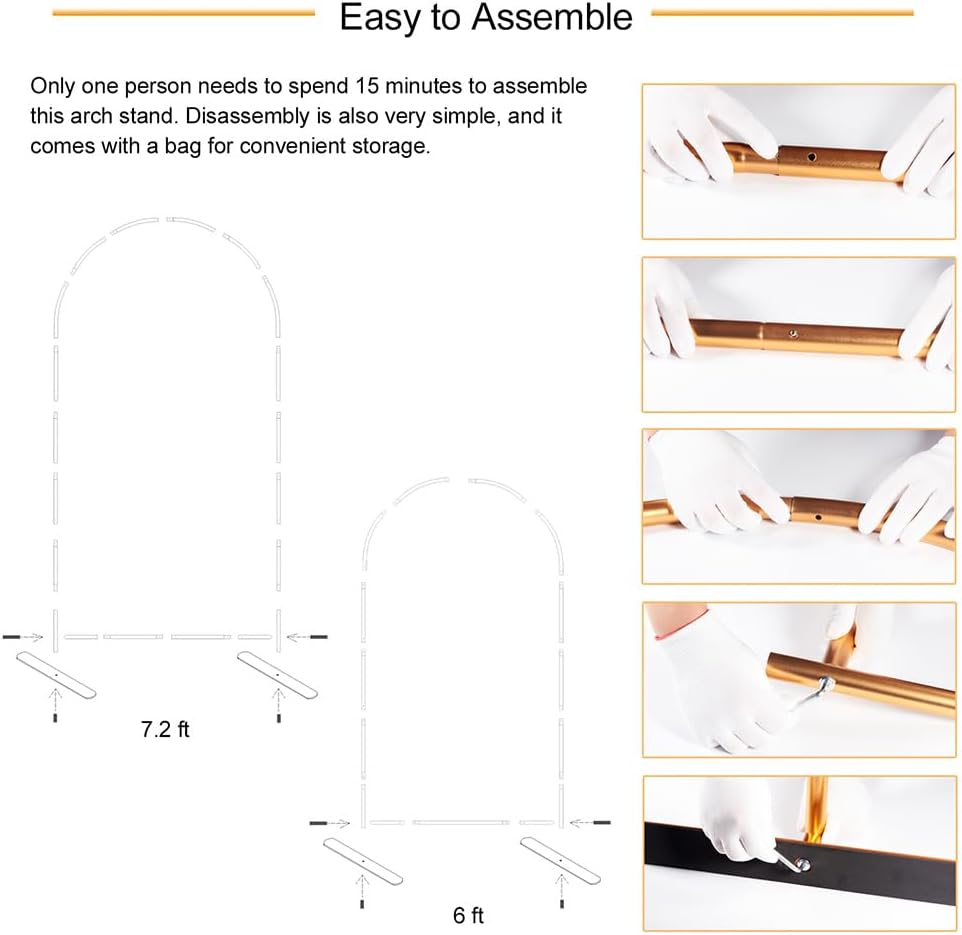 Easy to Assemble

Only one person needs to spend 15 minutes to assemble this arch stand. Disassembly is also very simple, and it comes with a bag for convenient storage.

7.2 ft

6 ft