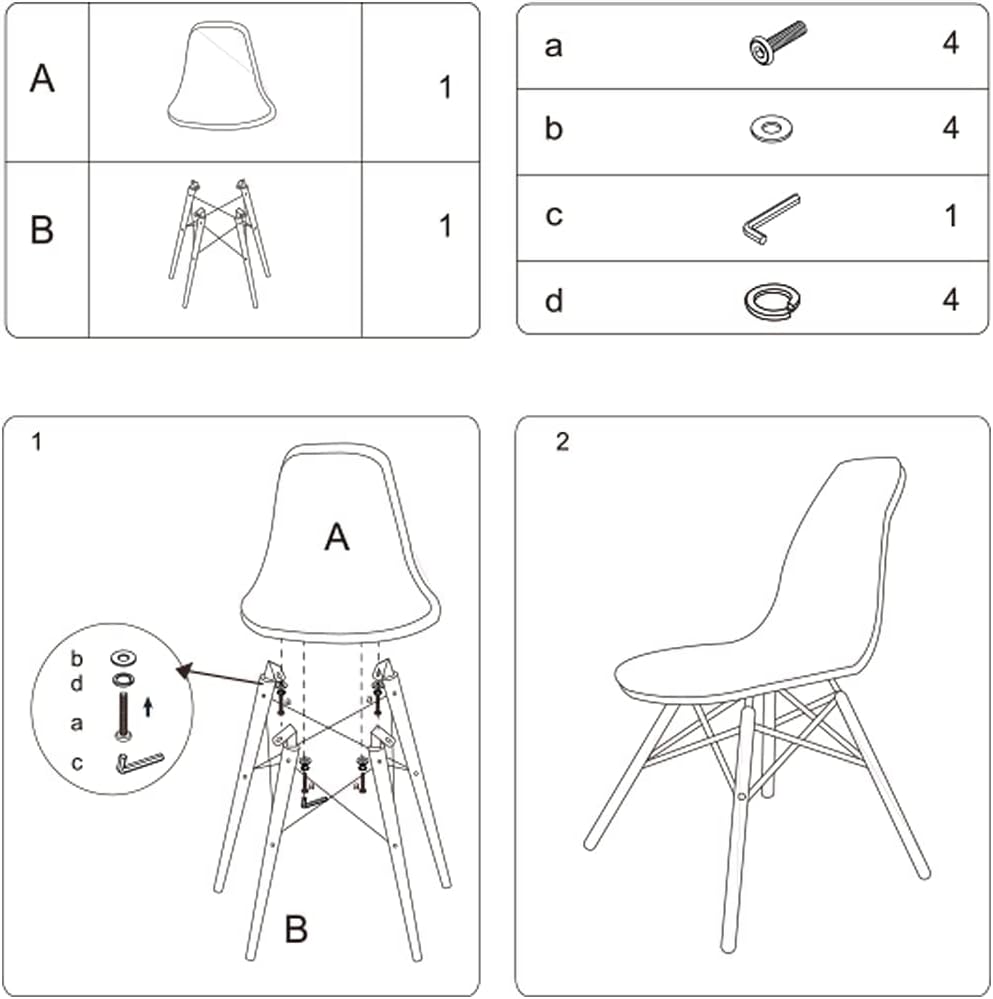 | A | | 1 |
|---|---|---|
| B | | 1 |

| a | | 4 |
|---|---|---|
| b | | 4 |
| c | | 1 |
| d | | 4 |

1

A

b
d
a
c

B

2