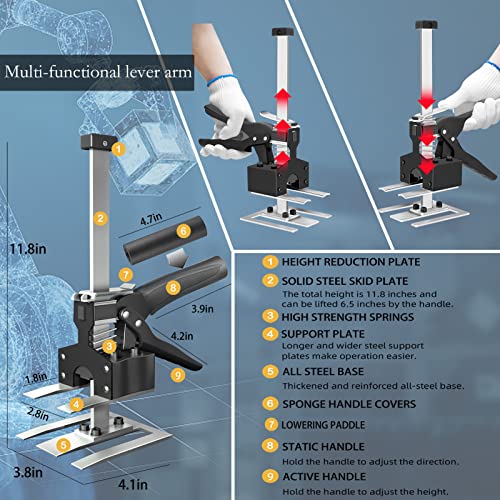 Multi-functional lever arm

1

2

4.7in

6

11.8in

7

8

3.9in

4.2in

3

9

1.8in

4

2.8in

5

3.8in

4.1in

1 HEIGHT REDUCTION PLATE

2 SOLID STEEL SKID PLATE
The total height is 11.8 inches and can be lifted 6.5 inches by the handle.

3 HIGH STRENGTH SPRINGS

4 SUPPORT PLATE
Longer and wider steel support plates make operation easier.

5 ALL STEEL BASE
Thickened and reinforced all-steel base.

6 SPONGE HANDLE COVERS

7 LOWERING PADDLE

8 STATIC HANDLE
Hold the handle to adjust the direction.

9 ACTIVE HANDLE
Hold the handle to adjust the height.