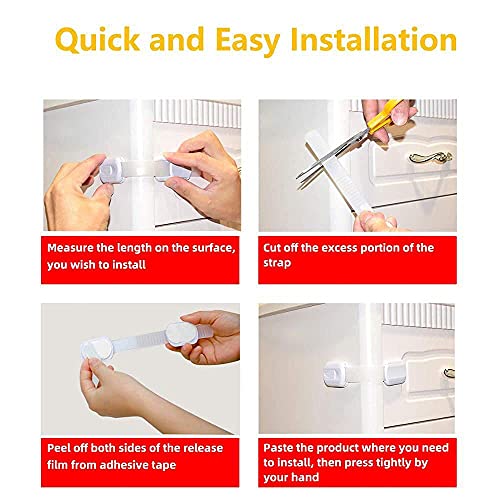 Quick and Easy Installation

Measure the length on the surface, you wish to install

Cut off the excess portion of the strap

Peel off both sides of the release film from adhesive tape

Paste the product where you need to install, then press tightly by your hand