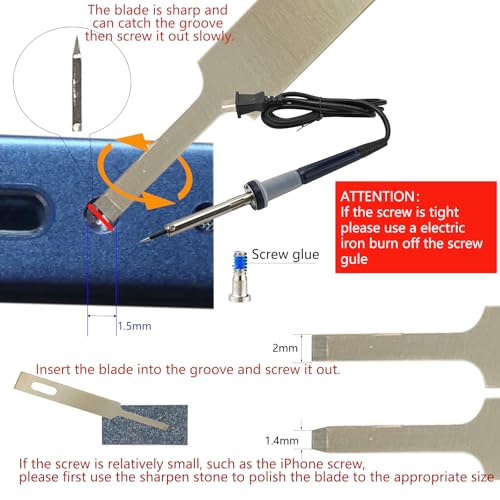 The blade is sharp and can catch the groove then screw it out slowly.

ATTENTION:
If the screw is tight please use a electric iron burn off the screw gule

Screw glue

1.5mm

2mm

Insert the blade into the groove and screw it out.

1.4mm

If the screw is relatively small, such as the iPhone screw, please first use the sharpen stone to polish the blade to the appropriate size