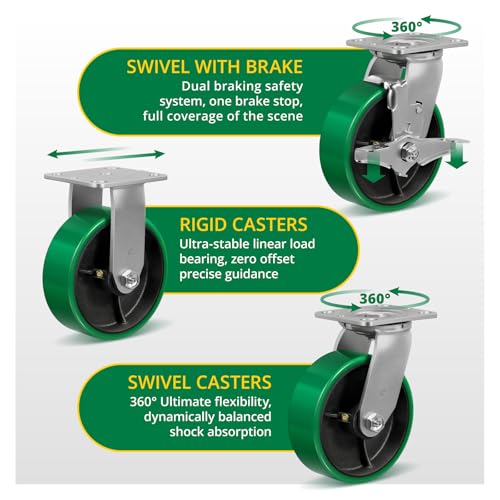 360°

SWIVEL WITH BRAKE
Dual braking safety system, one brake stop, full coverage of the scene

RIGID CASTERS
Ultra-stable linear load bearing, zero offset precise guidance

360°

SWIVEL CASTERS
360° Ultimate flexibility, dynamically balanced shock absorption