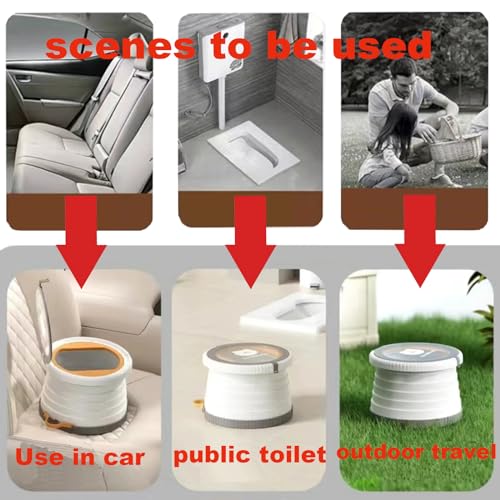 scenes to be used

Use in car

public toilet

outdoor travel