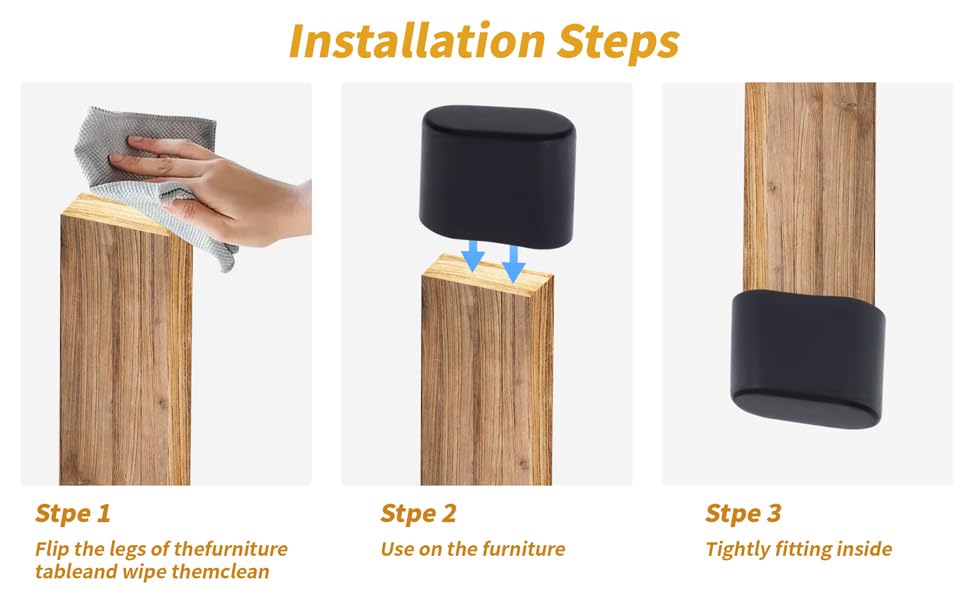 Installation Steps

Stpe 1

Flip the legs of thefurniture tableand wipe themclean

Stpe 2

Use on the furniture

Stpe 3

Tightly fitting inside