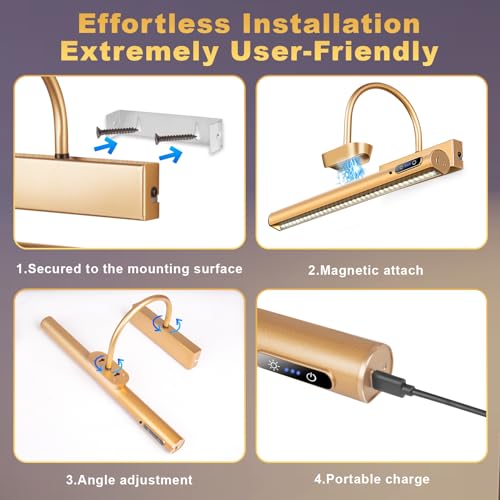 Effortless Installation
Extremely User-Friendly

1.Secured to the mounting surface

2.Magnetic attach

3.Angle adjustment

4.Portable charge