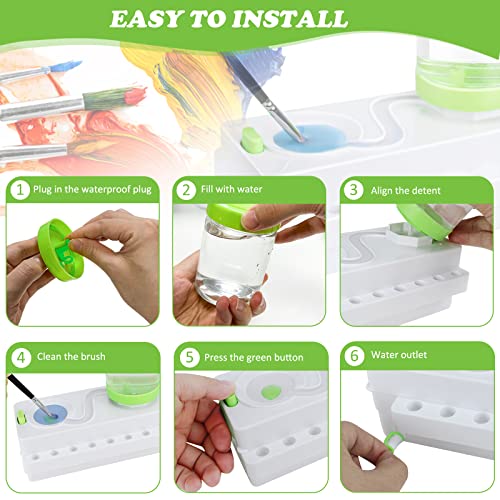 EASY TO INSTALL

1 Plug in the waterproof plug

2 Fill with water

3 Align the detent

4 Clean the brush

5 Press the green button

6 Water outlet