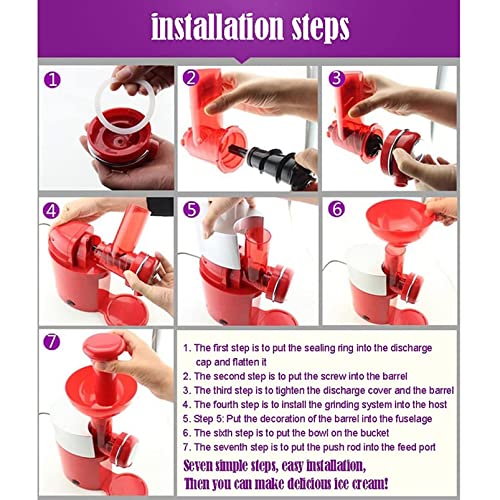 installation steps

1

2

3

4

5

6

7

1. The first step is to put the sealing ring into the discharge cap and flatten it
2. The second step is to put the screw into the barrel
3. The third step is to tighten the discharge cover and the barrel
4. The fourth step is to install the grinding system into the host
5. Step 5: Put the decoration of the barrel into the fuselage
6. The sixth step is to put the bowl on the bucket
7. The seventh step is to put the push rod into the feed port

Seven simple steps, easy installation,
Then you can make delicious ice cream!