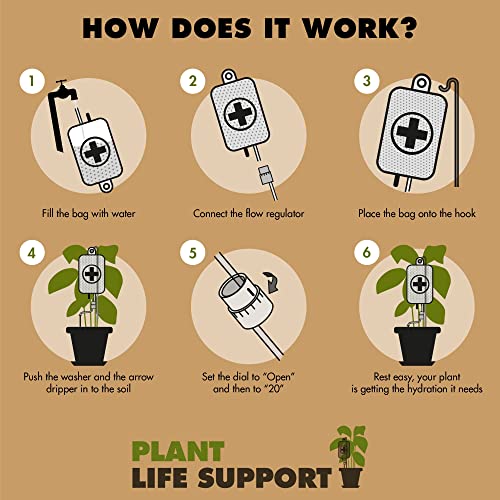 HOW DOES IT WORK?

1

Fill the bag with water

2

Connect the flow regulator

3

Place the bag onto the hook

4

Push the washer and the arrow dripper in to the soil

5

Set the dial to "Open" and then to "20"

6

Rest easy, your plant is getting the hydration it needs

PLANT
LIFE SUPPORT