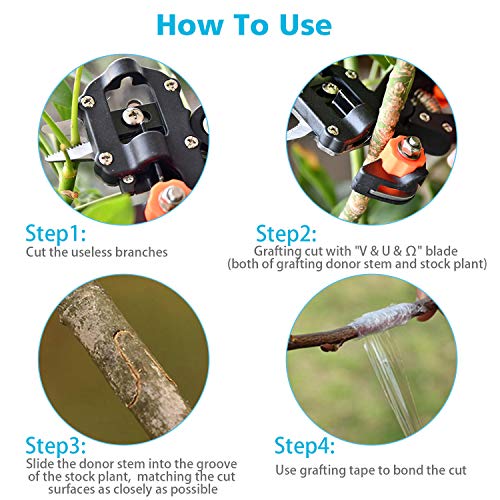 How To Use

Step1:
Cut the useless branches

Step2:
Grafting cut with "V & U & Ω" blade (both of grafting donor stem and stock plant)

Step3:
Slide the donor stem into the groove of the stock plant, matching the cut surfaces as closely as possible

Step4:
Use grafting tape to bond the cut