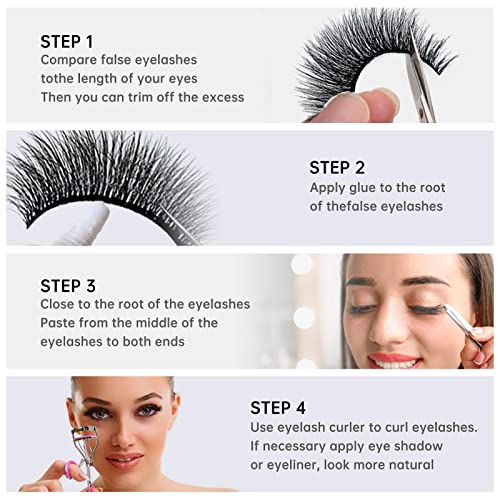 STEP 1
Compare false eyelashes tothe length of your eyes
Then you can trim off the excess

STEP 2
Apply glue to the root of thefalse eyelashes

STEP 3
Close to the root of the eyelashes
Paste from the middle of the eyelashes to both ends

STEP 4
Use eyelash curler to curl eyelashes.
If necessary apply eye shadow or eyeliner, look more natural