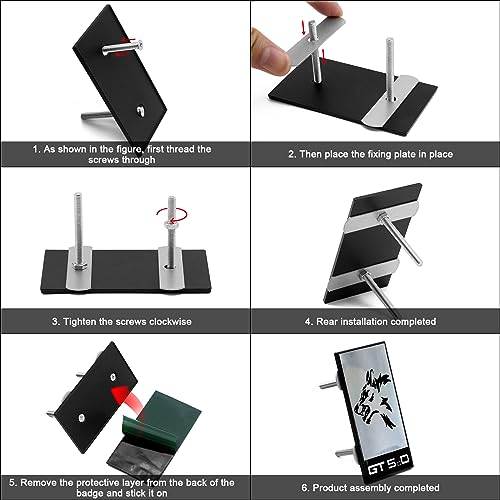 1. As shown in the figure, first thread the screws through

2. Then place the fixing plate in place

3. Tighten the screws clockwise

4. Rear installation completed

5. Remove the protective layer from the back of the badge and stick it on

GT 5.0

6. Product assembly completed