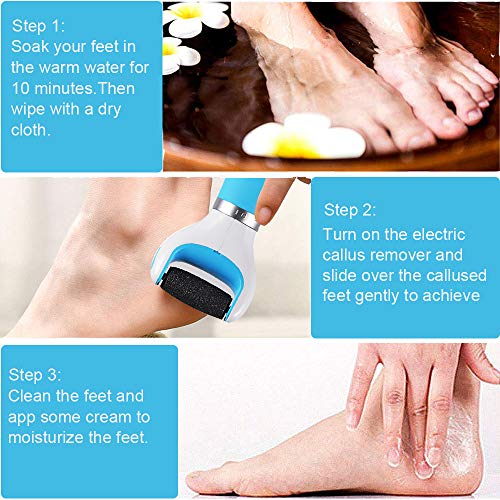 Step 1:
Soak your feet in the warm water for 10 minutes.Then wipe with a dry cloth.

Step 2:
Turn on the electric callus remover and slide over the callused feet gently to achieve

Step 3:
Clean the feet and app some cream to moisturize the feet.