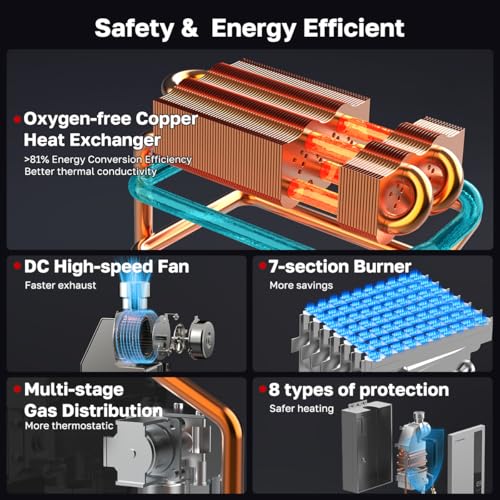 Safety & Energy Efficient

Oxygen-free Copper Heat Exchanger

>81% Energy Conversion Efficiency
Better thermal conductivity

DC High-speed Fan

Faster exhaust

7-section Burner

More savings

Multi-stage Gas Distribution

More thermostatic

8 types of protection

Safer heating