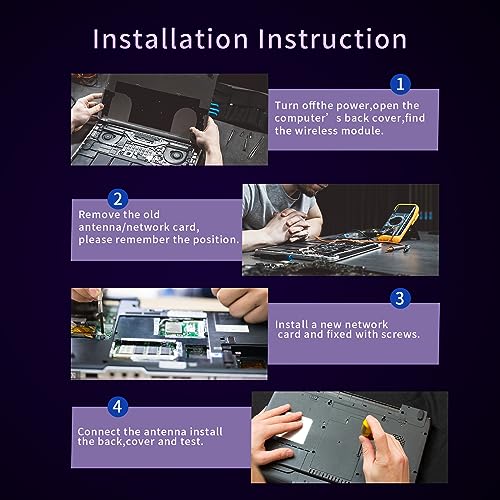 Installation Instruction

1

Turn offthe power,open the computer’s back cover,find the wireless module.

2

Remove the old antenna/network card, please remember the position.

3

Install a new network card and fixed with screws.

4

Connect the antenna install the back,cover and test.