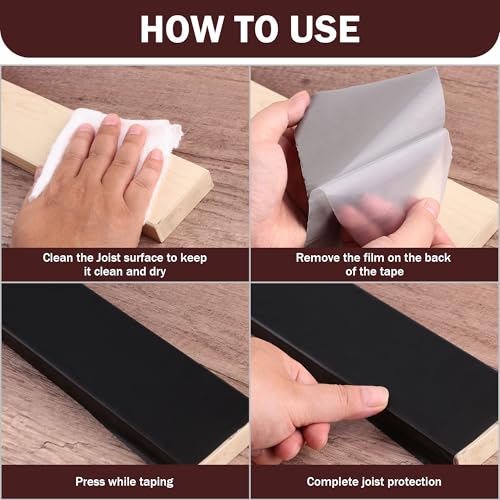 HOW TO USE

Clean the Joist surface to keep it clean and dry

Remove the film on the back of the tape

Press while taping

Complete joist protection