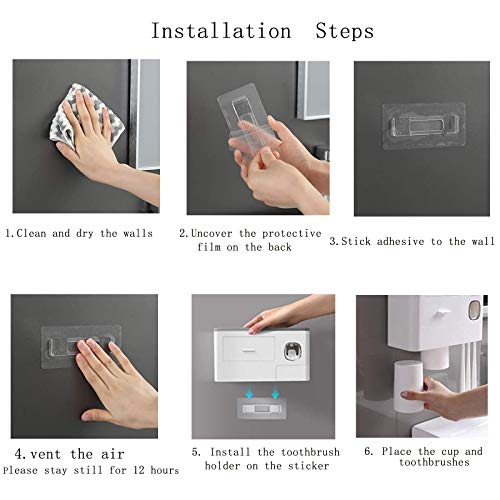 Installation Steps

1.Clean and dry the walls

2.Uncover the protective film on the back

3.Stick adhesive to the wall

4.vent the air
Please stay still for 12 hours

5. Install the toothbrush holder on the sticker

6. Place the cup and toothbrushes