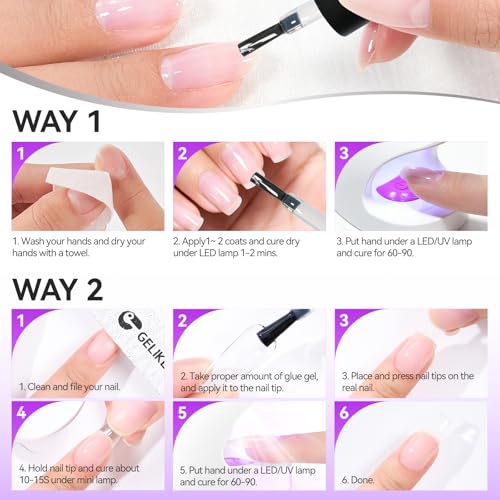 WAY 1

1

1. Wash your hands and dry your hands with a towel.

2

2. Apply1~ 2 coats and cure dry under LED lamp 1-2 mins.

3

3. Put hand under a LED/UV lamp and cure for 60-90.

WAY 2

1

GELIKE

1. Clean and file your nail.

2

2. Take proper amount of glue gel, and apply it to the nail tip.

3

3. Place and press nail tips on the real nail.

4

4. Hold nail tip and cure about 10-15S under mini lamp.

5

5. Put hand under a LED/UV lamp and cure for 60-90.

6

6. Done.