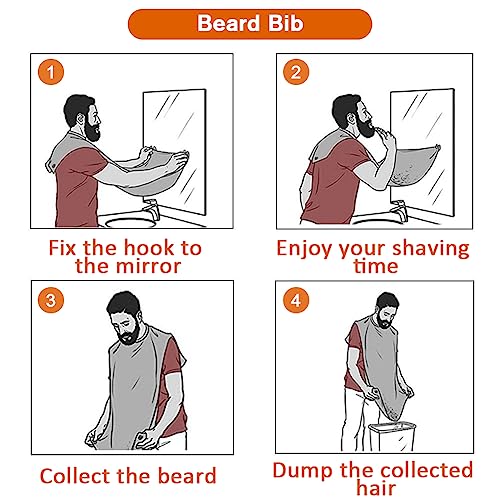 Beard Bib

1

Fix the hook to the mirror

2

Enjoy your shaving time

3

Collect the beard

4

Dump the collected hair