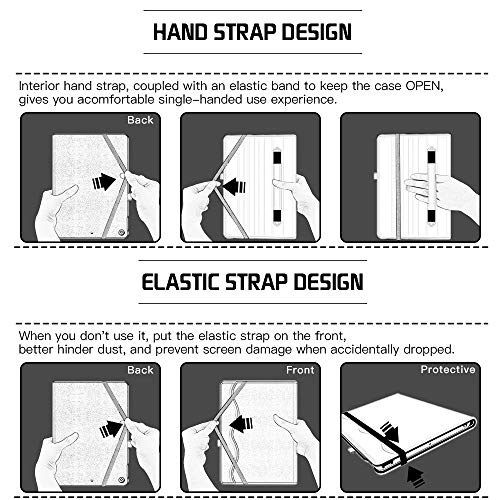 HAND STRAP DESIGN

Interior hand strap, coupled with an elastic band to keep the case OPEN, gives you acomfortable single-handed use experience.

Back

ELASTIC STRAP DESIGN

When you don't use it, put the elastic strap on the front, better hinder dust, and prevent screen damage when accidentally dropped.

Back

Front

Protective