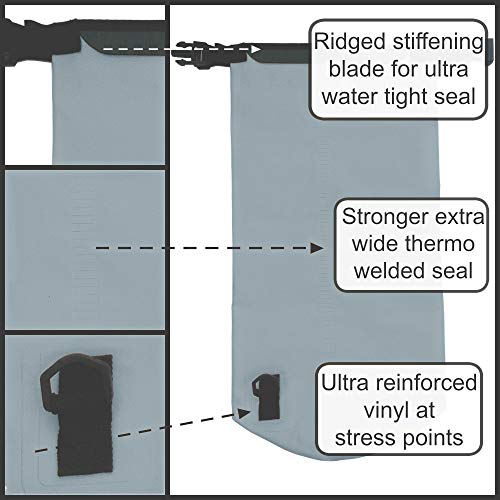 Ridged stiffening blade for ultra water tight seal

Stronger extra wide thermo welded seal

Ultra reinforced vinyl at stress points