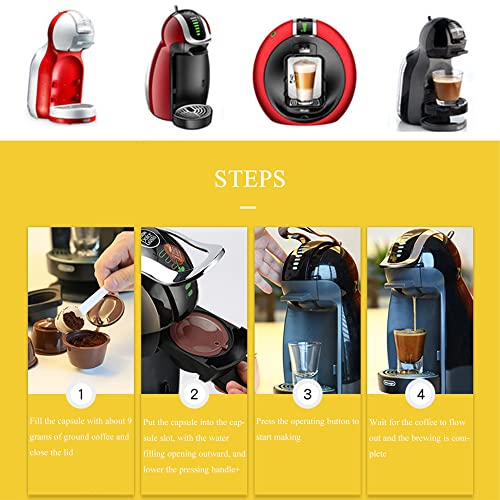 STEPS

1

Fill the capsule with about 9 grams of ground coffee and close the lid

2

Put the capsule into the capsule slot, with the water filling opening outward, and lower the pressing handle+

3

Press the operating button to start making

4

Wait for the coffee to flow out and the brewing is complete