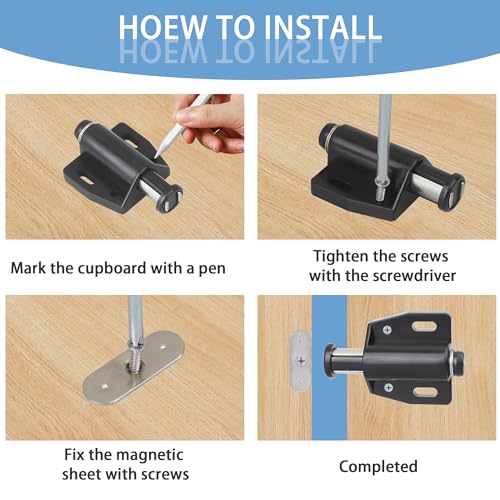 HOEW TO INSTALL

Mark the cupboard with a pen

Tighten the screws with the screwdriver

Fix the magnetic sheet with screws

Completed