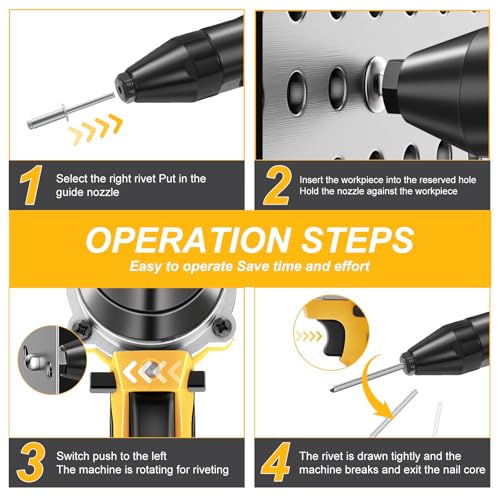 1 Select the right rivet Put in the guide nozzle

2 Insert the workpiece into the reserved hole
Hold the nozzle against the workpiece

OPERATION STEPS
Easy to operate Save time and effort

3 Switch push to the left
The machine is rotating for riveting

4 The rivet is drawn tightly and the machine breaks and exit the nail core