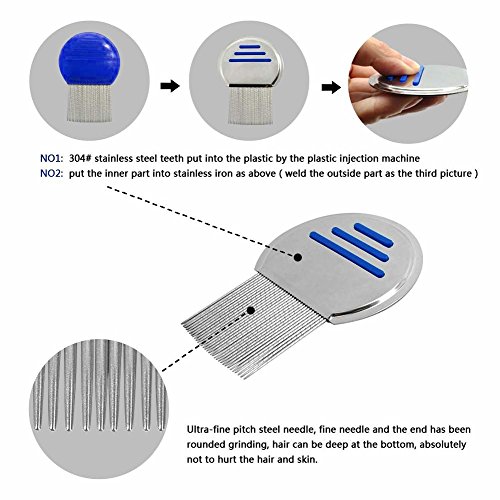 NO1: 304# stainless steel teeth put into the plastic by the plastic injection machine
NO2: put the inner part into stainless iron as above ( weld the outside part as the third picture )

Ultra-fine pitch steel needle, fine needle and the end has been rounded grinding, hair can be deep at the bottom, absolutely not to hurt the hair and skin.