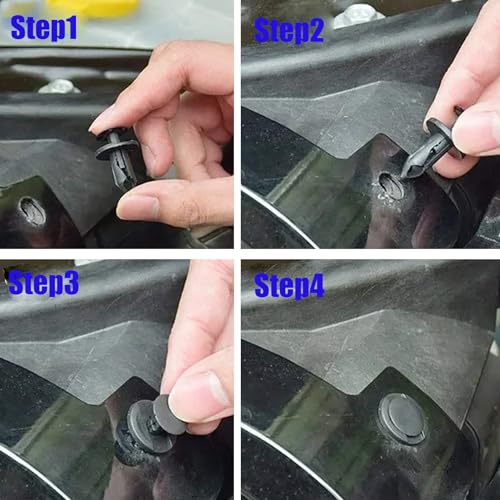 Step1

Step2

Step3

Step4