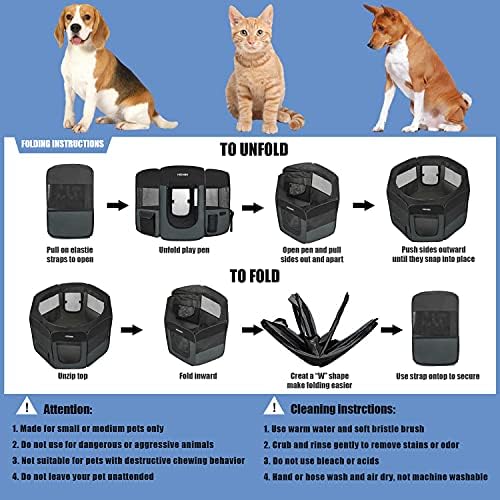 FOLDING INSTRUCTIONS

TO UNFOLD

Pull on elastic straps to open

Unfold play pen

Open pen and pull sides out and apart

Push sides outward until they snap into place

TO FOLD

Unzip top

Fold inward

Creat a "W" shape make folding easier

Use strap ontop to secure

Attention:

1. Made for small or medium pets only
2. Do not use for dangerous or aggressive animals
3. Not suitable for pets with destructive chewing behavior
4. Do not leave your pet unattended

Cleaning instrctions:

1. Use warm water and soft bristle brush
2. Crub and rinse gently to remove stains or odor
3. Do not use bleach or acids
4. Hand or hose wash and air dry, not machine washable