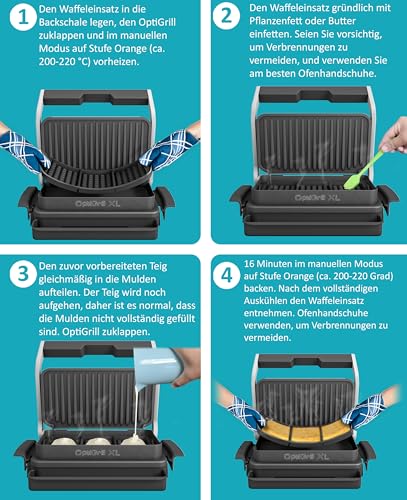 1
Den Waffeleinsatz in die Backschale legen, den OptiGrill zuklappen und im manuellen Modus auf Stufe Orange (ca. 200-220 °C) vorheizen.

OptiGrill XL

2
Den Waffeleinsatz gründlich mit Pflanzenfett oder Butter einfetten. Seien Sie vorsichtig, um Verbrennungen zu vermeiden, und verwenden Sie am besten Ofenhandschuhe.

OptiGrill XL

3
Den zuvor vorbereiteten Teig gleichmäßig in die Mulden aufteilen. Der Teig wird noch aufgehen, daher ist es normal, dass die Mulden nicht vollständig gefüllt sind. OptiGrill zuklappen.

OptiGrill XL

4
16 Minuten im manuellen Modus auf Stufe Orange (ca. 200-220 Grad) backen. Nach dem vollständigen Auskühlen den Waffeleinsatz entnehmen. Ofenhandschuhe verwenden, um Verbrennungen zu vermeiden.

OptiGrill XL