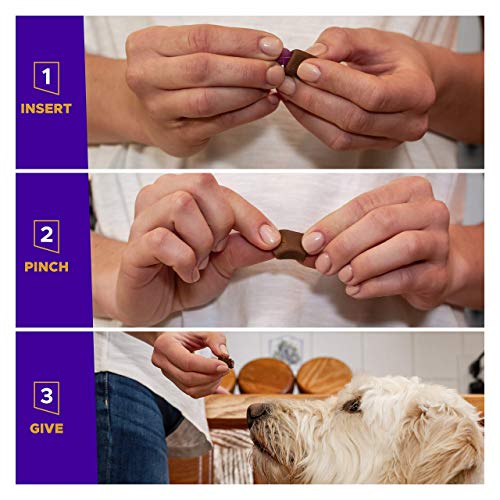 1
INSERT

2
PINCH

3
GIVE